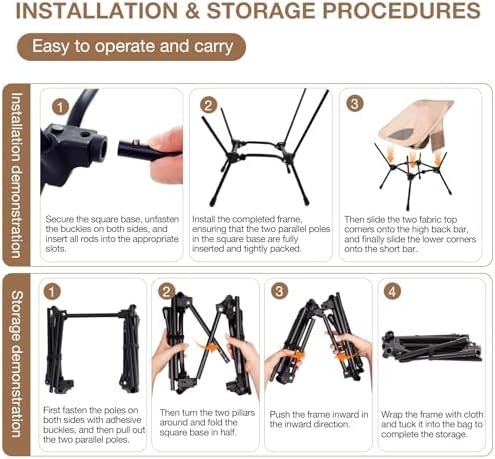 INSTALLATION & STORAGE PROCEDURES

Easy to operate and carry

Installation demonstration

1

Secure the square base, unfasten the buckles on both sides, and insert all rods into the appropriate slots.

2

Install the completed frame, ensuring that the two parallel poles in the square base are fully inserted and tightly packed.

3

Then slide the two fabric top corners onto the high back bar, and finally slide the lower corners onto the short bar.

Storage demonstration

1

First fasten the poles on both sides with adhesive buckles, and then pull out the two parallel poles.

2

Then turn the two pillars around and fold the square base in half.

3

Push the frame inward in the inward direction.

4

Wrap the frame with cloth and tuck it into the bag to complete the storage.