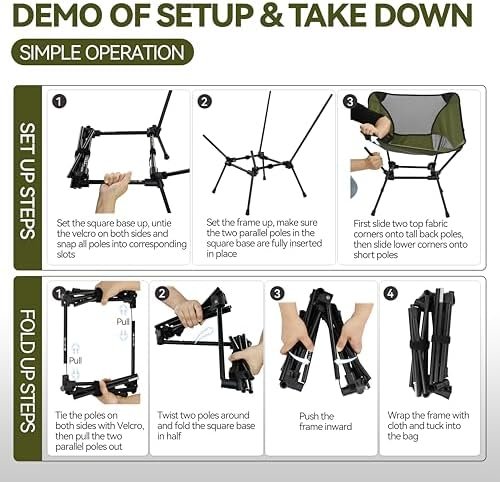 DEMO OF SETUP & TAKE DOWN

SIMPLE OPERATION

SET UP STEPS

1
Set the square base up, untie the velcro on both sides and snap all poles into corresponding slots

2
Set the frame up, make sure the two parallel poles in the square base are fully inserted in place

3
First slide two top fabric corners onto tall back poles, then slide lower corners onto short poles

FOLD UP STEPS

1
Pull
Pull
Tie the poles on both sides with Velcro, then pull the two parallel poles out

2
Twist two poles around and fold the square base in half

3
Push the frame inward

4
Wrap the frame with cloth and tuck into the bag