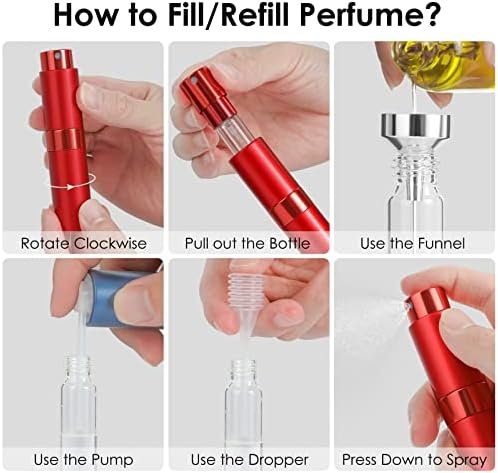 How to Fill/Refill Perfume?

Rotate Clockwise

Pull out the Bottle

Use the Funnel

Use the Pump

Use the Dropper

Press Down to Spray